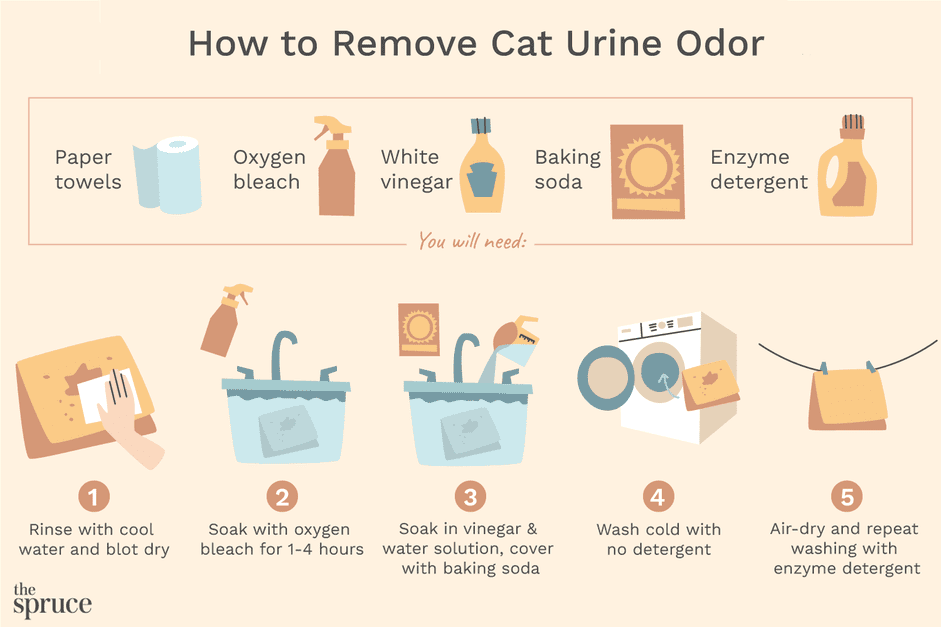 How to Remove Cat Urine Odor

Paper towels

Oxygen bleach

White vinegar

Baking soda

Enzyme detergent

You will need:

1
Rinse with cool water and blot dry

2
Soak with oxygen bleach for 1-4 hours

3
Soak in vinegar & water solution, cover with baking soda

4
Wash cold with no detergent

5
Air-dry and repeat washing with enzyme detergent

the spruce