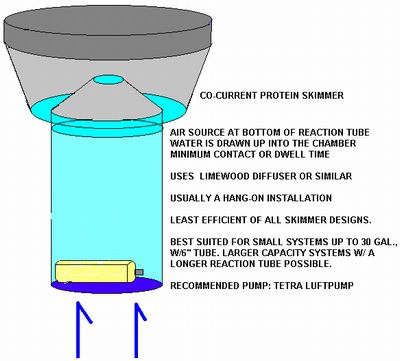 CO-CURRENT PROTEIN SKIMMER

AIR SOURCE AT BOTTOM OF REACTION TUBE
WATER IS DRAWN UP INTO THE CHAMBER
MINIMUM CONTACT OR DWELL TIME

USES LIMEWOOD DIFFUSER OR SIMILAR

USUALLY A HANG-ON INSTALLATION

LEAST EFFICIENT OF ALL SKIMMER DESIGNS.

BEST SUITED FOR SMALL SYSTEMS UP TO 30 GAL., W/6" TUBE. LARGER CAPACITY SYSTEMS W/ A LONGER REACTION TUBE POSSIBLE.

RECOMMENDED PUMP: TETRA LUFTPUMP